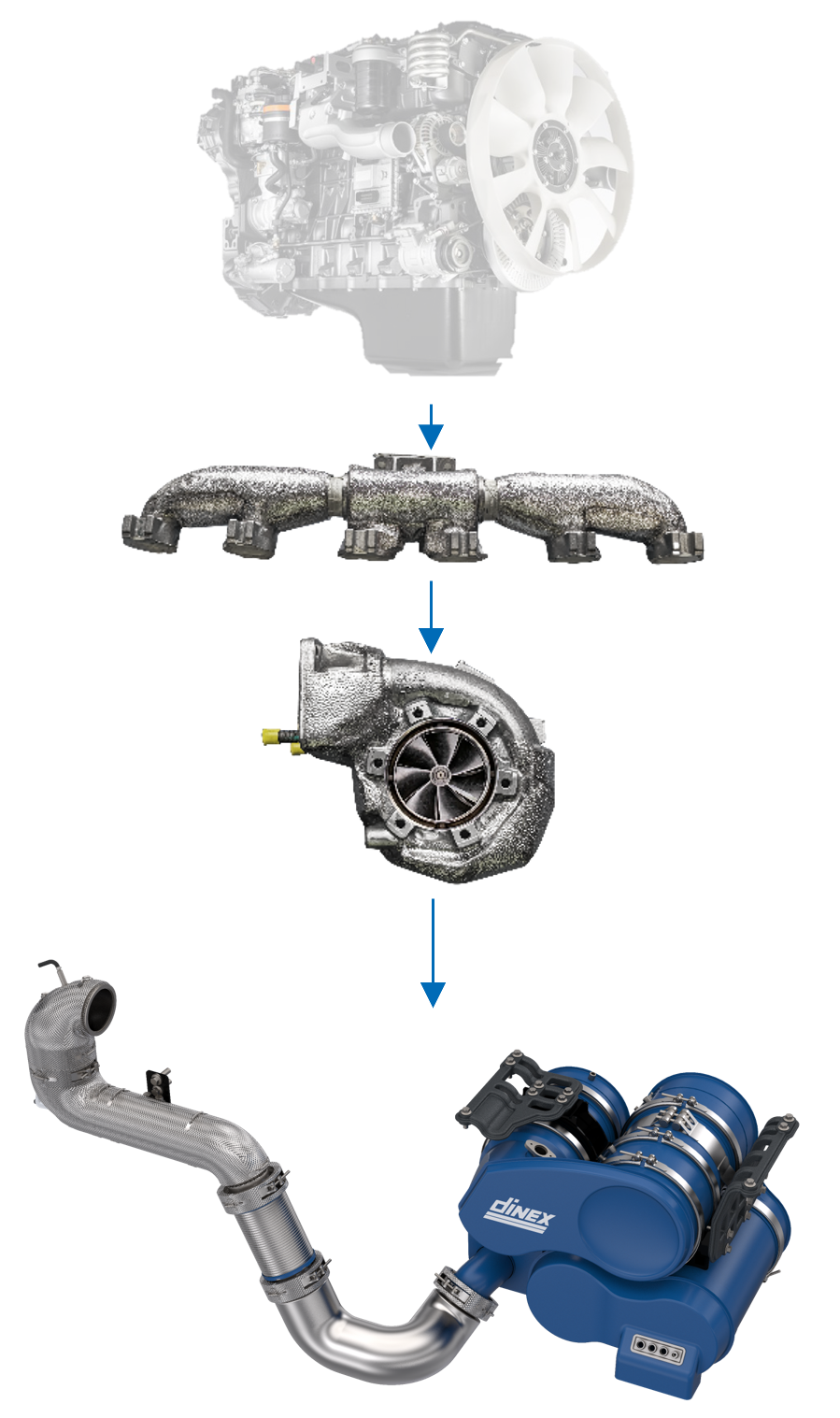 dinex